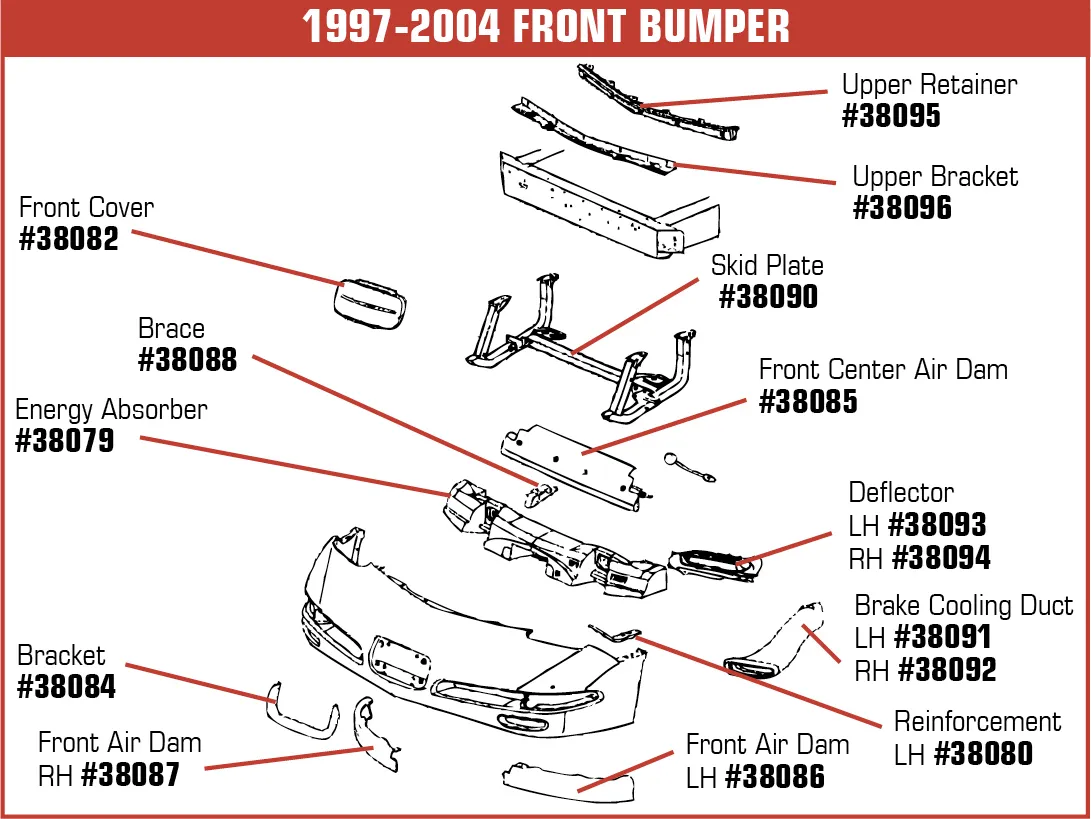 1997-2004 FRONT BUMPER

Upper Retainer
#38095

Upper Bracket
#38096

Front Cover
#38082

Skid Plate
#38090

Brace
#38088

Front Center Air Dam
#38085

Energy Absorber
#38079

Deflector
LH #38093
RH #38094

Brake Cooling Duct
LH #38091
RH #38092

Bracket
#38084

Reinforcement
LH #38080

Front Air Dam
RH #38087

Front Air Dam
LH #38086