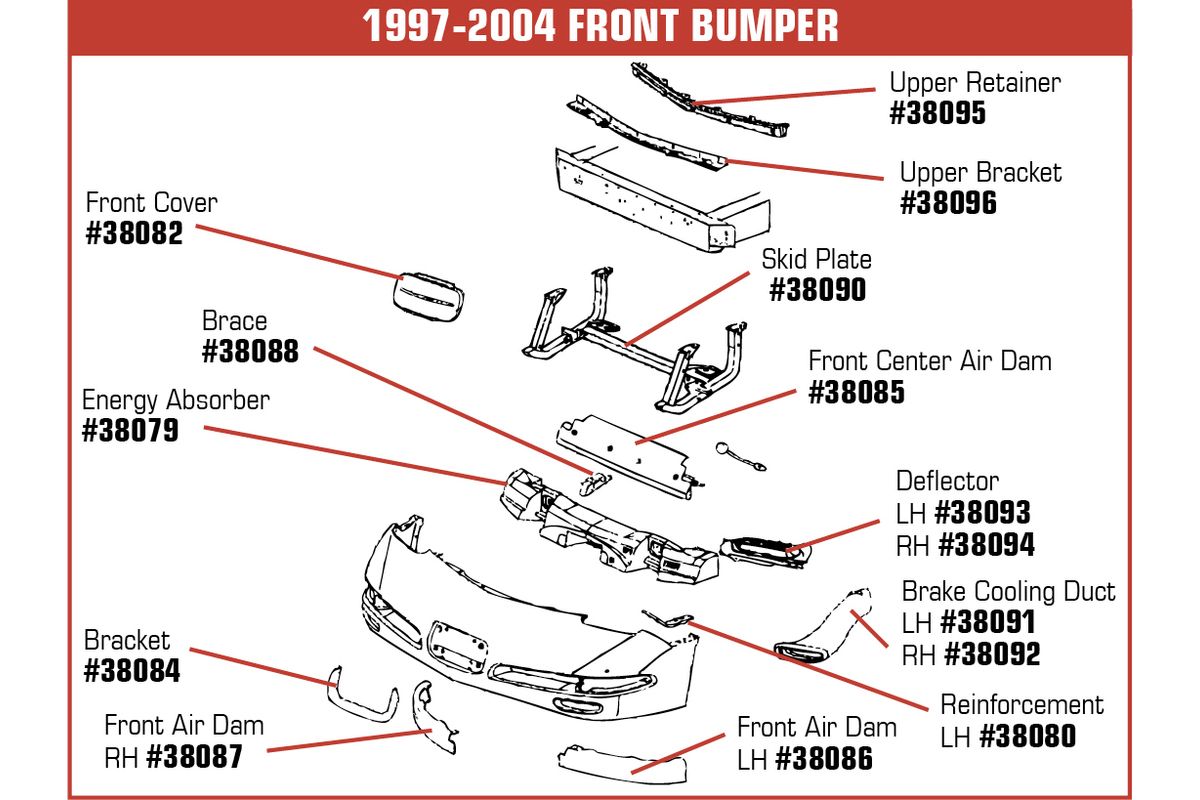 1997-2004 FRONT BUMPER

Upper Retainer
#38095

Upper Bracket
#38096

Front Cover
#38082

Skid Plate
#38090

Brace
#38088

Front Center Air Dam
#38085

Energy Absorber
#38079

Deflector
LH #38093
RH #38094

Brake Cooling Duct
LH #38091
RH #38092

Bracket
#38084

Reinforcement
LH #38080

Front Air Dam
RH #38087

Front Air Dam
LH #38086